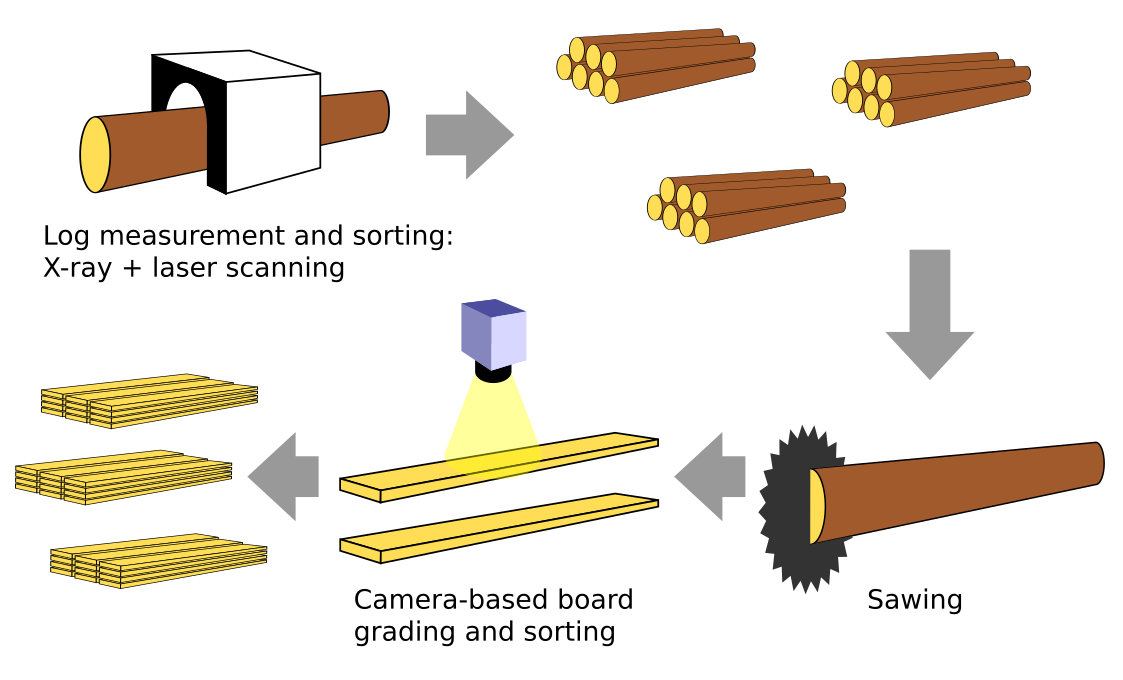 Log measurement and sorting:
X-ray + laser scanning

Camera-based board grading and sorting

Sawing